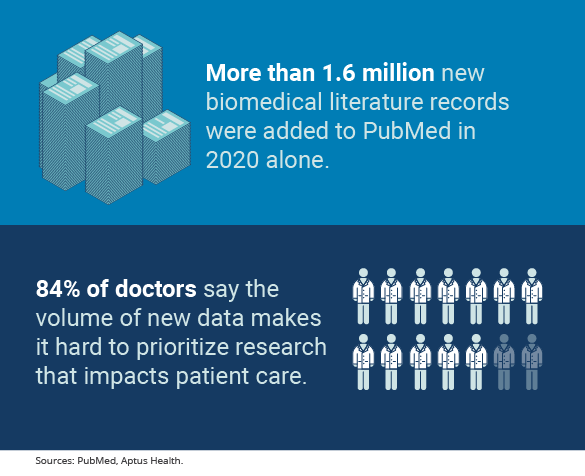 More than 1.6 million new biomedical literature records were added to PubMed in 2020 alone.

84% of doctors say the volume of new data makes it hard to prioritize research that impacts patient care.

Sources: PubMed, Aptus Health.